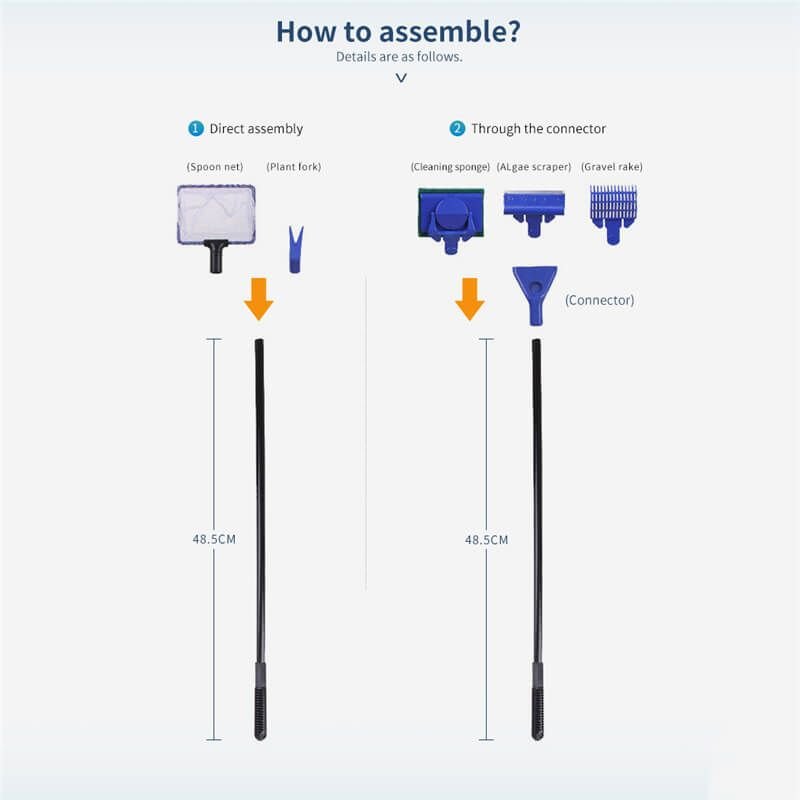 How to assemble?
Details are as follows.

1 Direct assembly

(Spoon net) (Plant fork)

48.5CM

2 Through the connector

(Cleaning sponge) (ALgae scraper) (Gravel rake)

(Connector)

48.5CM